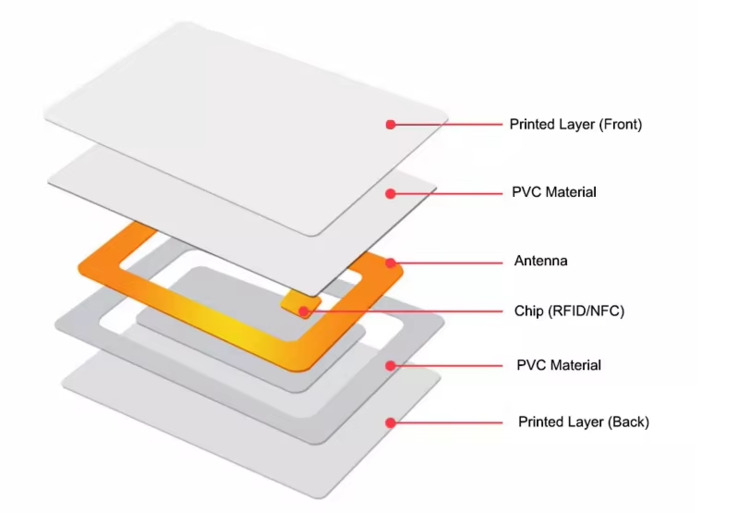 Printed Layer (Front)

PVC Material

Antenna

Chip (RFID/NFC)

PVC Material

Printed Layer (Back)